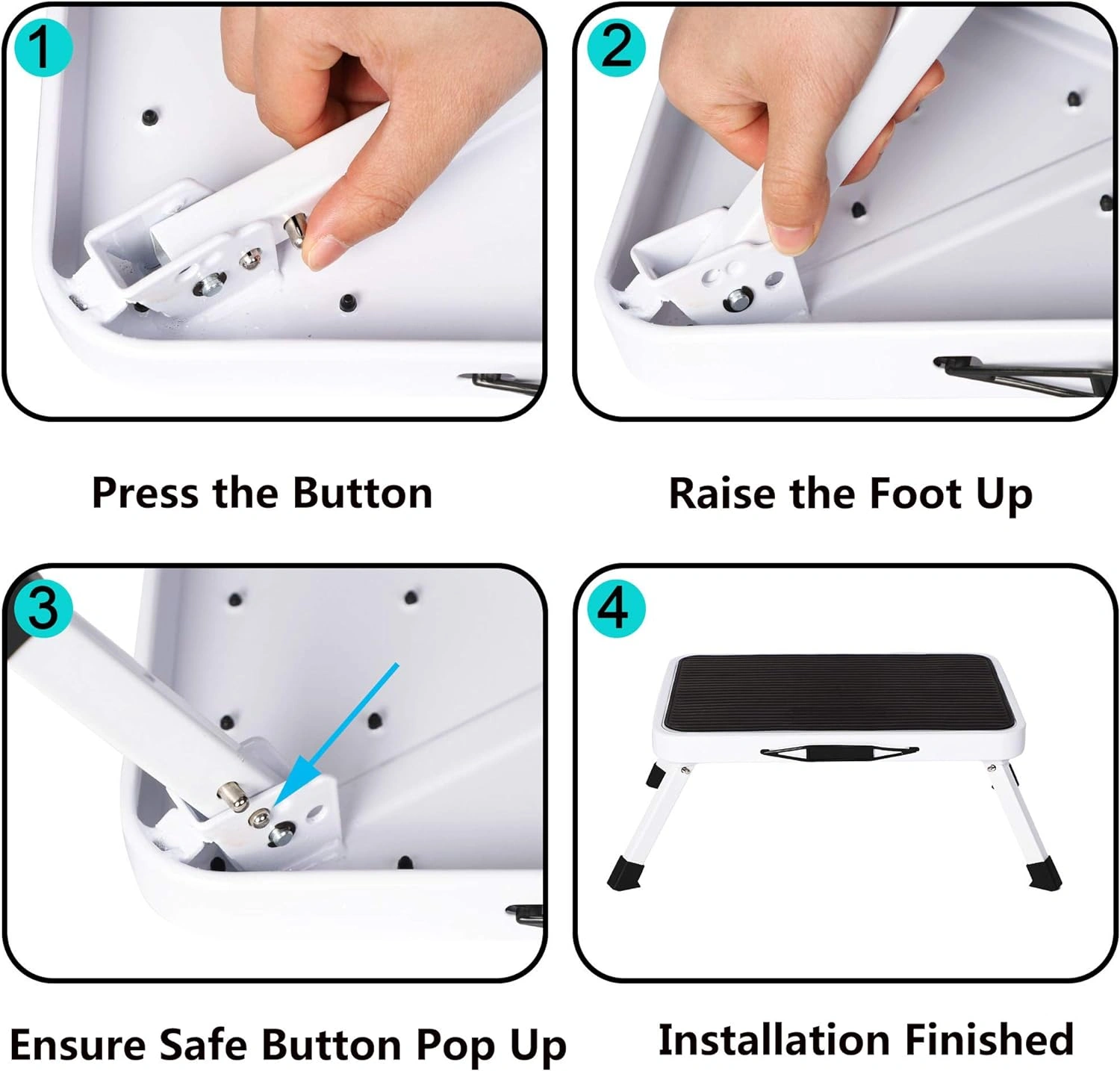 1

Press the Button

2

Raise the Foot Up

3

Ensure Safe Button Pop Up

4

Installation Finished